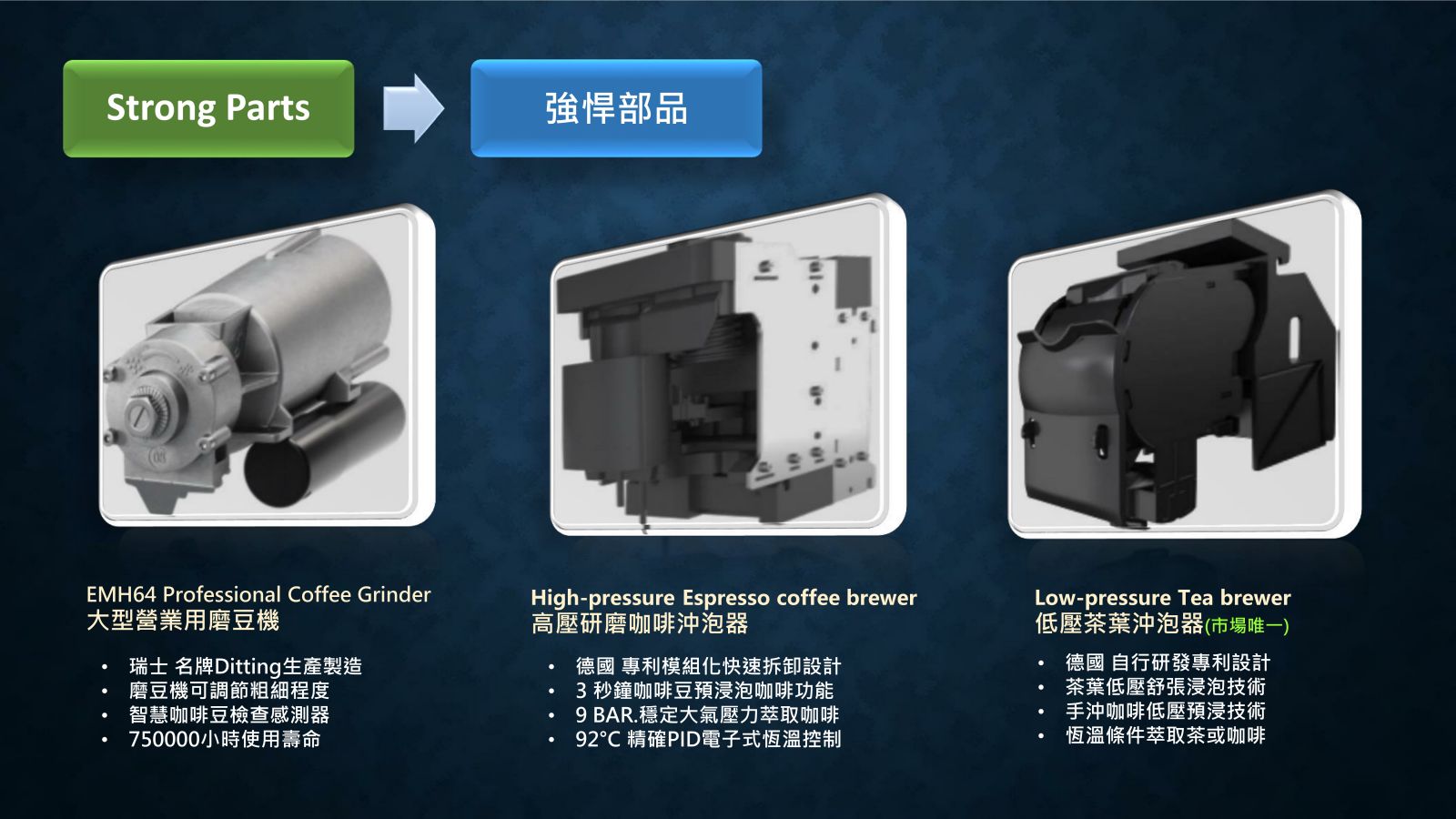 Strong Parts

強悍部品

EMH64 Professional Coffee Grinder
大型營業用磨豆機

• 瑞士 名牌Ditting生產製造
• 磨豆機可調節粗細程度
• 智慧咖啡豆檢查感測器
• 750000小時使用壽命

High-pressure Espresso coffee brewer
高壓研磨咖啡沖泡器

• 德國 專利模組化快速拆卸設計
• 3 秒鐘咖啡豆預浸泡咖啡功能
• 9 BAR.穩定大氣壓力萃取咖啡
• 92°C 精確PID電子式恆溫控制

Low-pressure Tea brewer
低壓茶葉沖泡器(市場唯一)

• 德國 自行研發專利設計
• 茶葉低壓舒張浸泡技術
• 手沖咖啡低壓預浸技術
• 恆溫條件萃取茶或咖啡