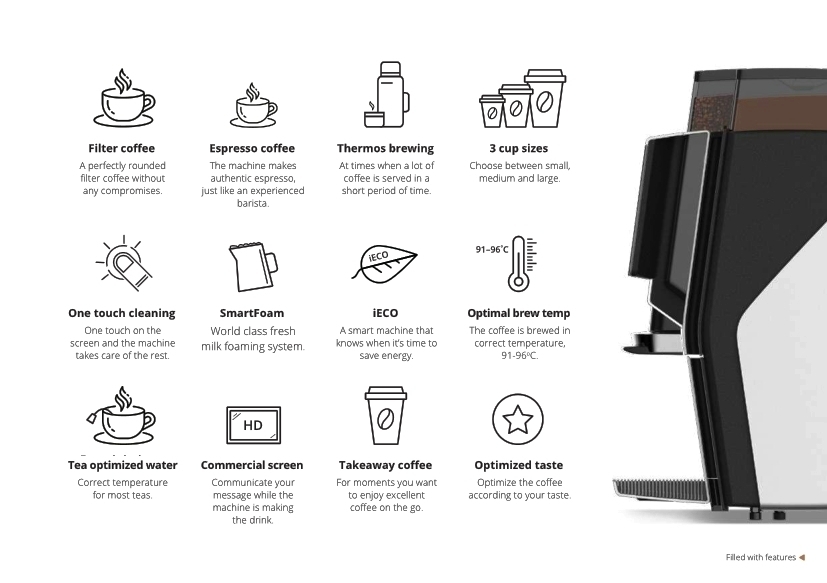 Filter coffee
A perfectly rounded filter coffee without any compromises.

Espresso coffee
The machine makes authentic espresso, just like an experienced barista.

Thermos brewing
At times when a lot of coffee is served in a short period of time.

3 cup sizes
Choose between small, medium and large.

One touch cleaning
One touch on the screen and the machine takes care of the rest.

SmartFoam
World class fresh milk foaming system.

iECO
iECO
A smart machine that knows when it's time to save energy.

91–96°C
Optimal brew temp
The coffee is brewed in correct temperature, 91-96°C.

Tea optimized water
Correct temperature for most teas.

HD
Commercial screen
Communicate your message while the machine is making the drink.

Takeaway coffee
For moments you want to enjoy excellent coffee on the go.

Optimized taste
Optimize the coffee according to your taste.

Filled with features